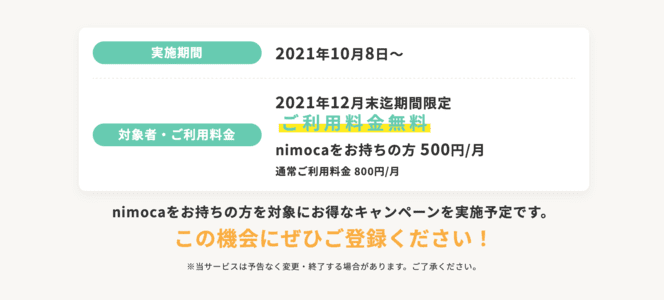 実施期間

2021年10月8日～

対象者・ご利用料金

2021年12月末迄期間限定
ご利用料金無料

nimocaをお持ちの方 500円/月

通常ご利用料金 800円/月

nimocaをお持ちの方を対象にお得なキャンペーンを実施予定です。

この機会にぜひご登録ください！

※当サービスは予告なく変更・終了する場合があります。ご了承ください。